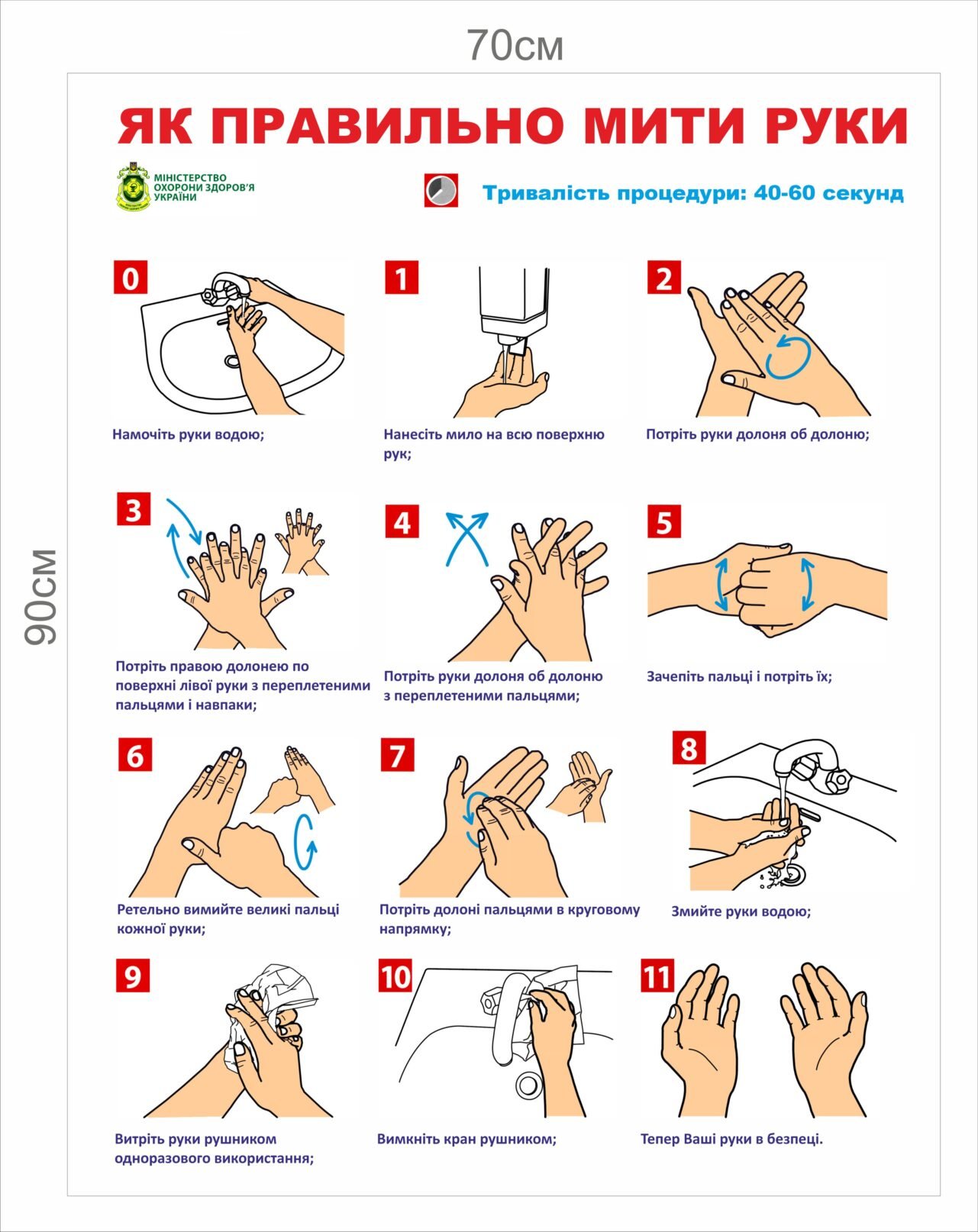 70см

90см

ЯК ПРАВИЛЬНО МИТИ РУКИ

МІНІСТЕРСТВО ОХОРОНИ ЗДОРОВ'Я УКРАЇНИ

Тривалість процедури: 40-60 секунд

0
Намочіть руки водою;

1
Нанесіть мило на всю поверхню рук;

2
Потріть руки долоня об долоню;

3
Потріть правою долонею по поверхні лівої руки з переплетеними пальцями і навпаки;

4
Потріть руки долоня об долоню з переплетеними пальцями;

5
Зачепіть пальці і потріть їх;

6
Ретельно вимийте великі пальці кожної руки;

7
Потріть долоні пальцями в круговому напрямку;

8
Змийте руки водою;

9
Витріть руки рушником одноразового використання;

10
Вимкніть кран рушником;

11
Тепер Ваші руки в безпеці.