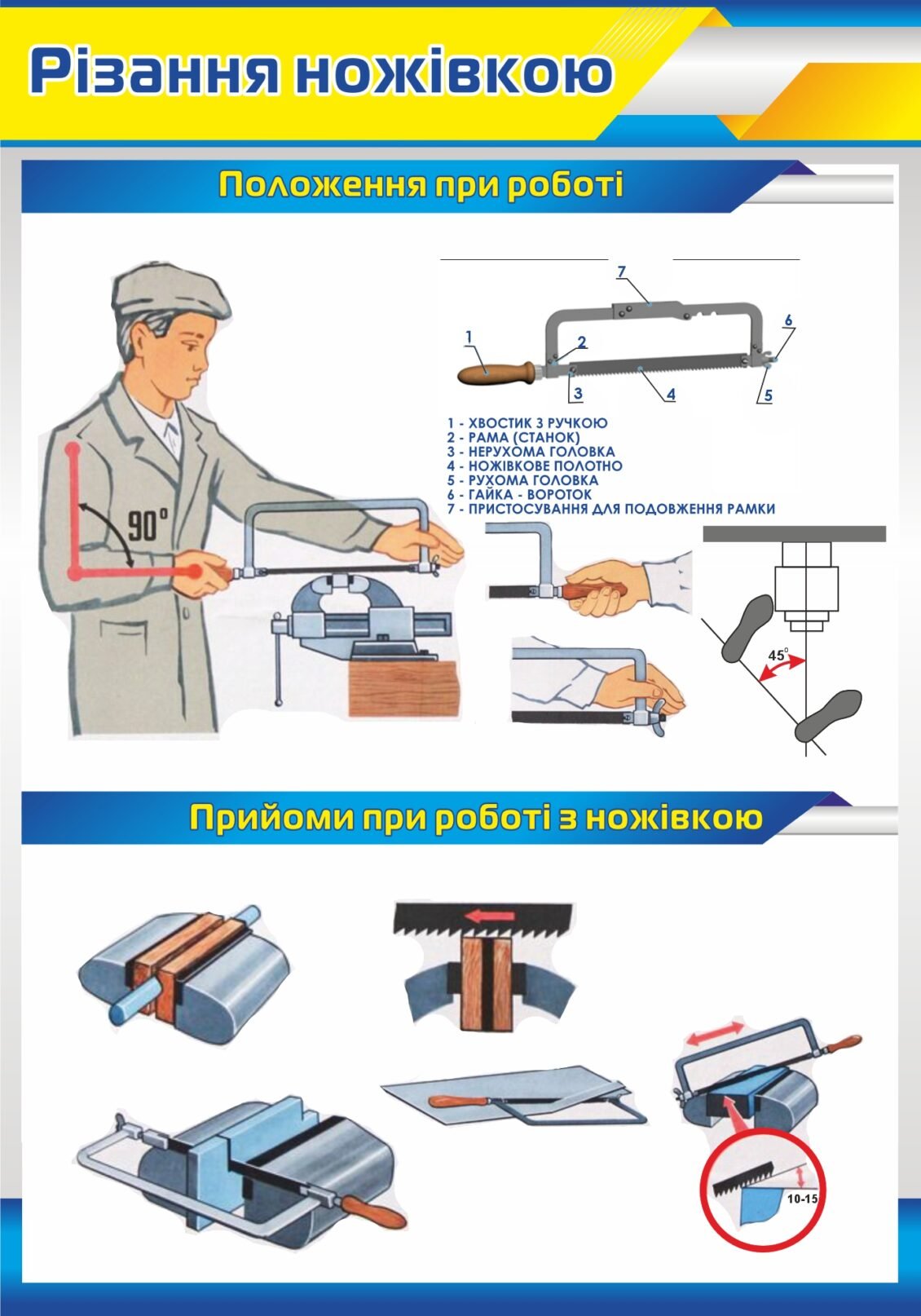 Різання ножівкою

Положення при роботі

7
1
2
6
3
4
5

1 - ХВОСТИК З РУЧКОЮ
2 - РАМА (СТАНОК)
3 - НЕРУХОМА ГОЛОВКА
4 - НОЖІВКОВЕ ПОЛОТНО
5 - РУХОМА ГОЛОВКА
6 - ГАЙКА - ВОРОТОК
7 - ПРИСТОСУВАННЯ ДЛЯ ПОДОВЖЕННЯ РАМКИ

$90^{\circ}$

$45^{\circ}$

Прийоми при роботі з ножівкою

10-15