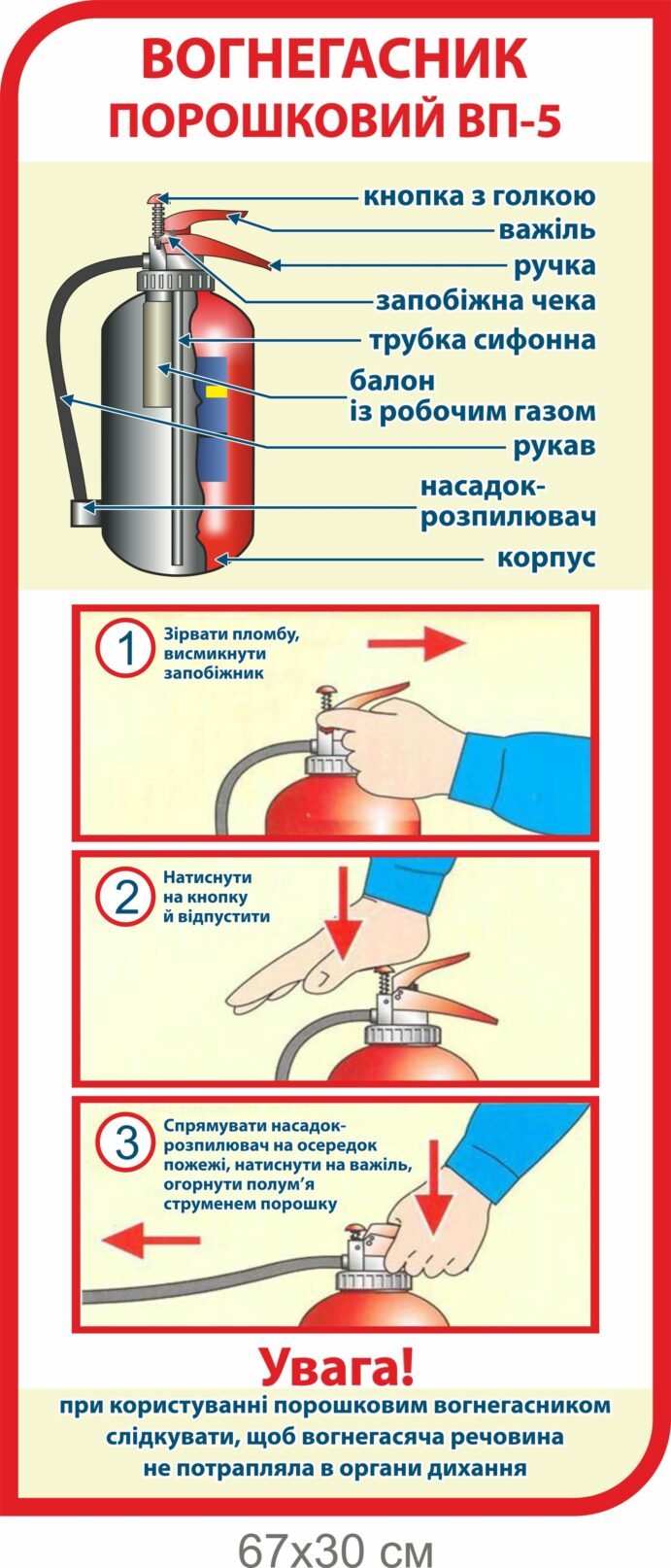 ВОГНЕГАСНИК
ПОРОШКОВИЙ ВП-5

кнопка з голкою
важіль
ручка
запобіжна чека
трубка сифонна
балон
із робочим газом
рукав
насадок-розпилювач
корпус

1
Зірвати пломбу, висмикнути запобіжник

2
Натиснути на кнопку й відпустити

3
Спрямувати насадок-розпилювач на осередок пожежі, натиснути на важіль, огорнути полум'я струменем порошку

Увага!
при користуванні порошковим вогнегасником слідкувати, щоб вогнегасяча речовина не потрапляла в органи дихання

67х30 см